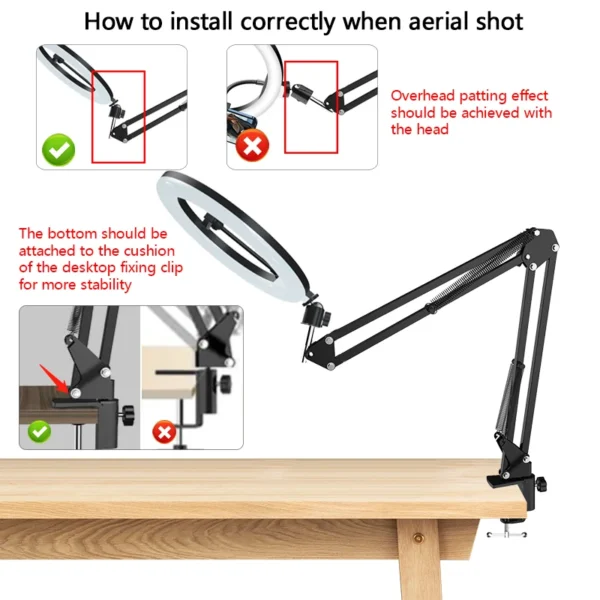 How to install correctly when aerial shot

Overhead patting effect should be achieved with the head

The bottom should be attached to the cushion of the desktop fixing clip for more stability